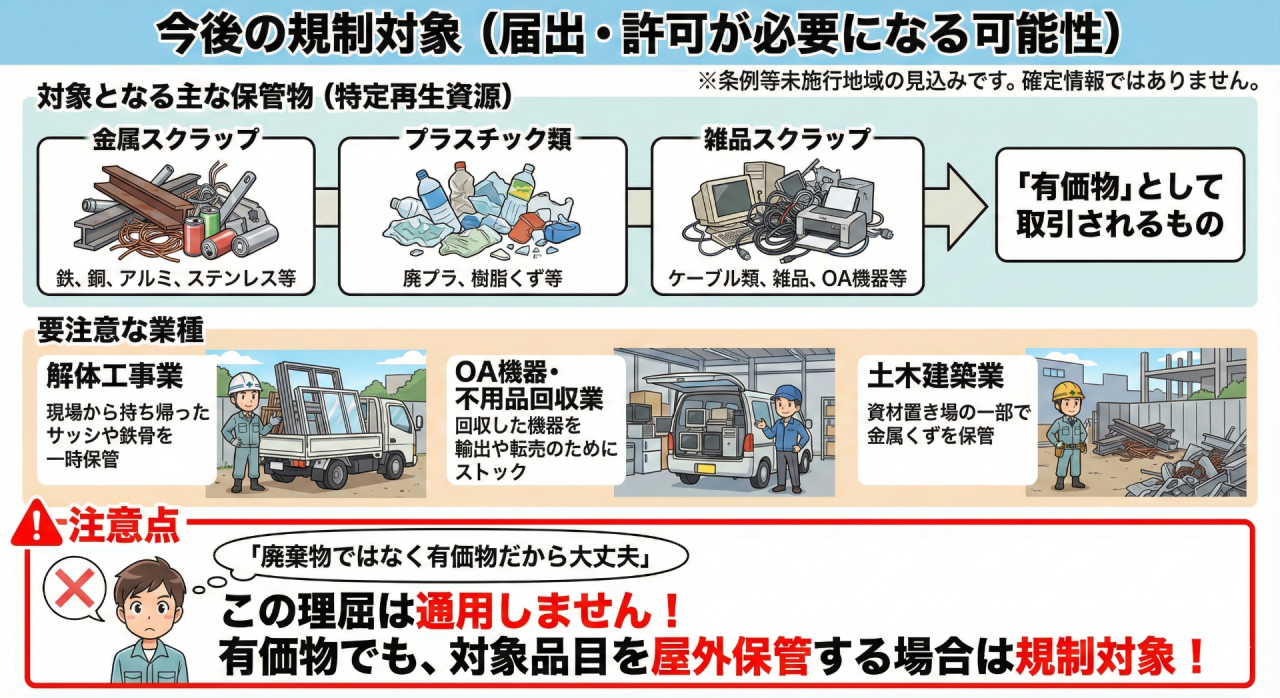 今後の規制対象（届出・許可が必要になる可能性）

※条例等未施行地域の見込みです。確定情報ではありません。

対象となる主な保管物（特定再生資源）

金属スクラップ
鉄、銅、アルミ、ステンレス等

プラスチック類
廃プラ、樹脂くず等

雑品スクラップ
ケーブル類、雑品、OA機器等

「有価物」として取引されるもの

要注意な業種

解体工事業
現場から持ち帰ったサッシや鉄骨を一時保管

OA機器・不用品回収業
回収した機器を輸出や転売のためにストック

土木建築業
資材置き場の一部で金属くずを保管

注意点

「廃棄物ではなく有価物だから大丈夫」

この理屈は通用しません！
有価物でも、対象品目を屋外保管する場合は規制対象！